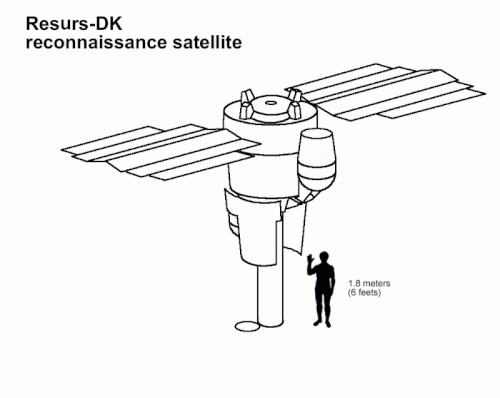 Resurs-DK
reconnaissance satellite

1.8 meters
(6 feets)